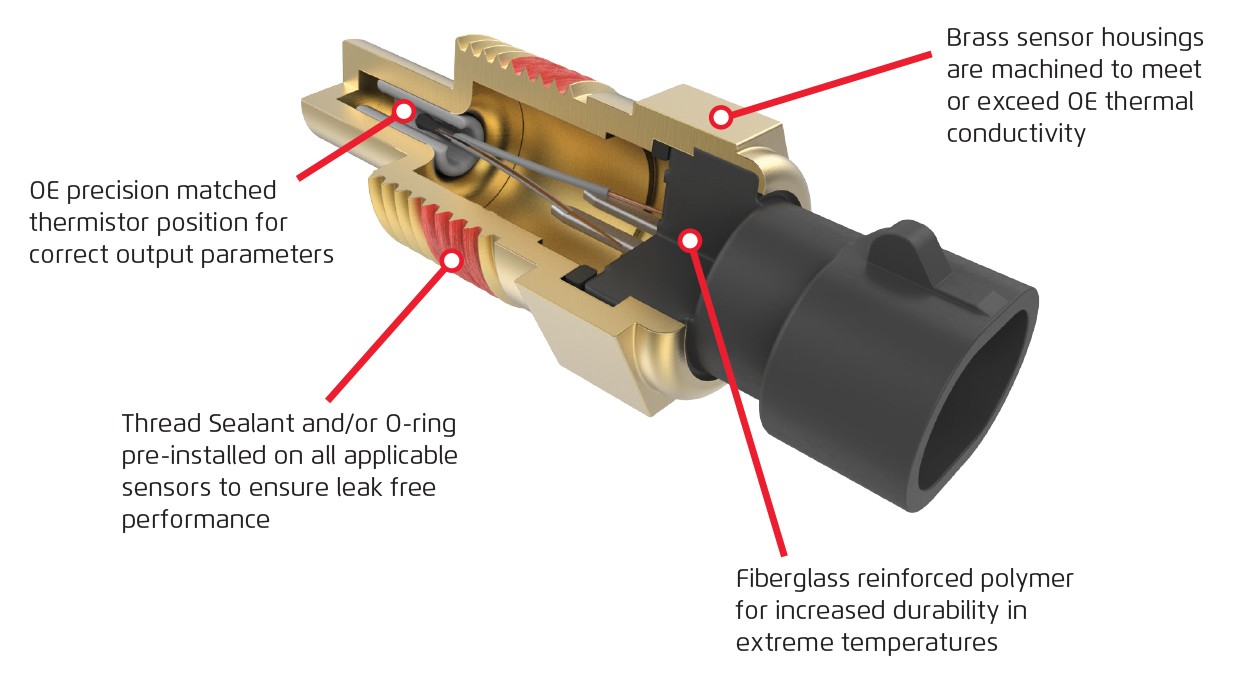 Brass sensor housings are machined to meet or exceed OE thermal conductivity

OE precision matched thermistor position for correct output parameters

Thread Sealant and/or O-ring pre-installed on all applicable sensors to ensure leak free performance

Fiberglass reinforced polymer for increased durability in extreme temperatures